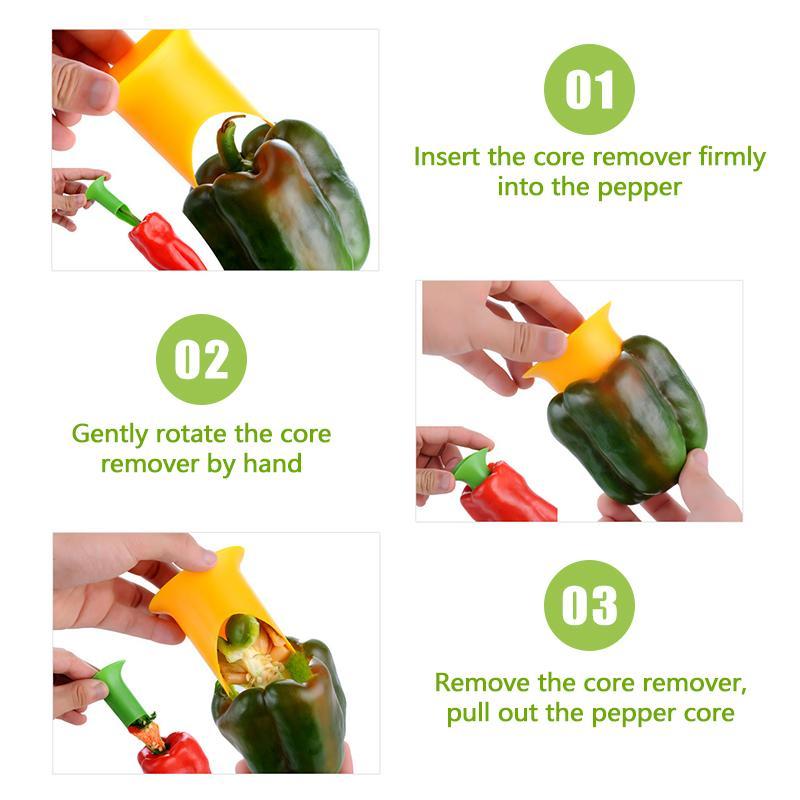 01

Insert the core remover firmly into the pepper

02

Gently rotate the core remover by hand

03

Remove the core remover, pull out the pepper core