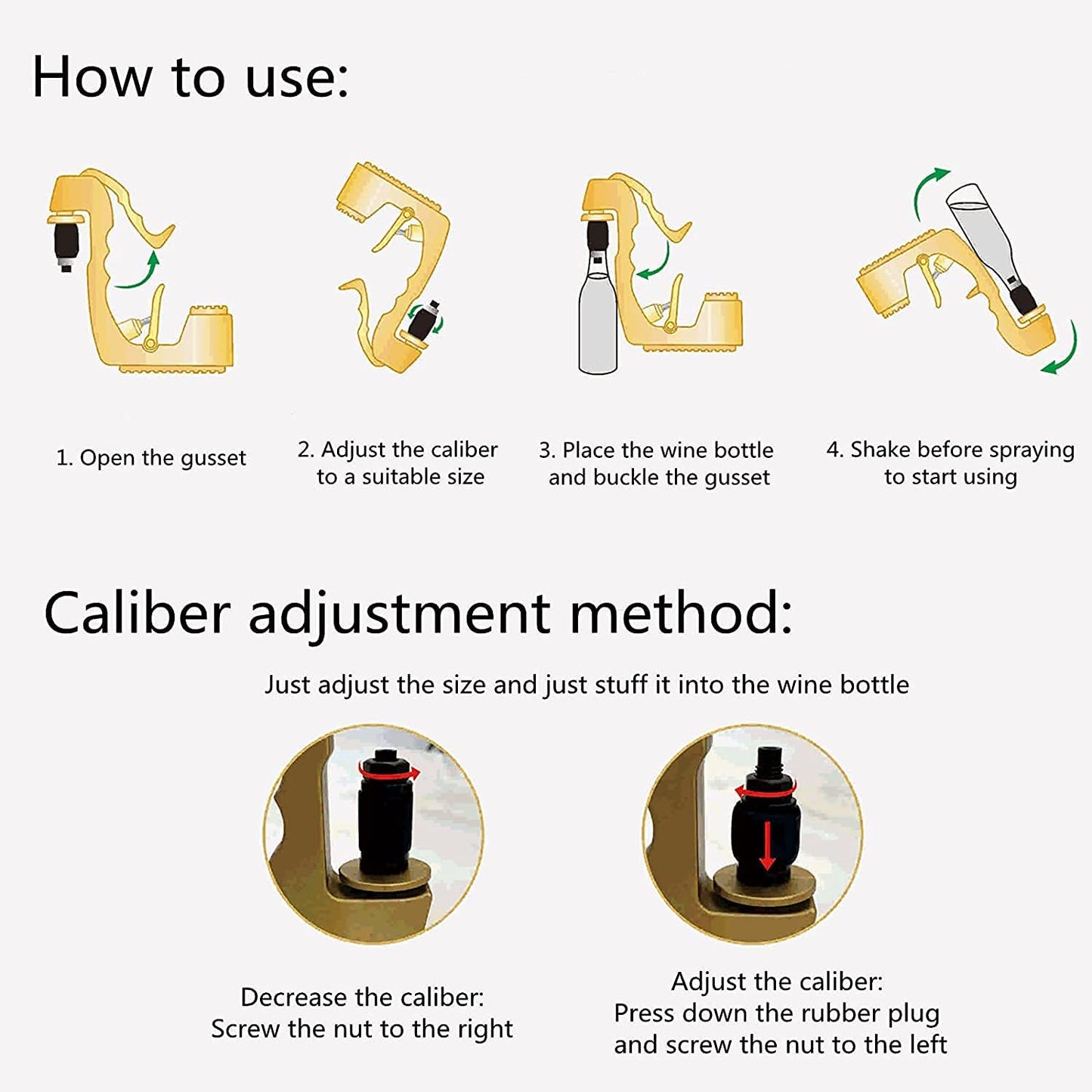 How to use:

1. Open the gusset

2. Adjust the caliber to a suitable size

3. Place the wine bottle and buckle the gusset

4. Shake before spraying to start using

Caliber adjustment method:

Just adjust the size and just stuff it into the wine bottle

Decrease the caliber:
Screw the nut to the right

Adjust the caliber:
Press down the rubber plug and screw the nut to the left