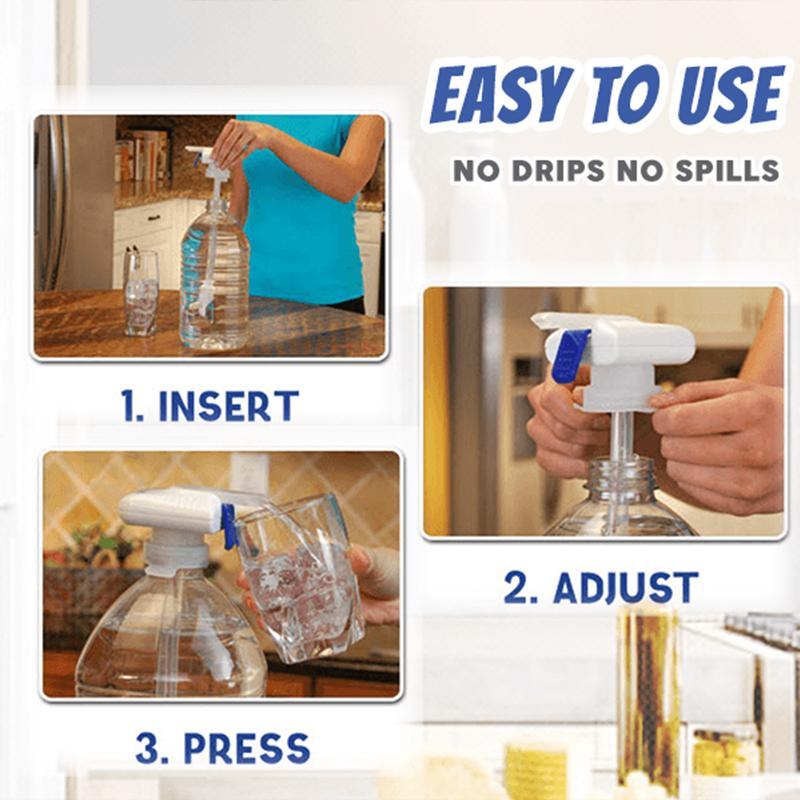 EASY TO USE

NO DRIPS NO SPILLS

1. INSERT

2. ADJUST

3. PRESS