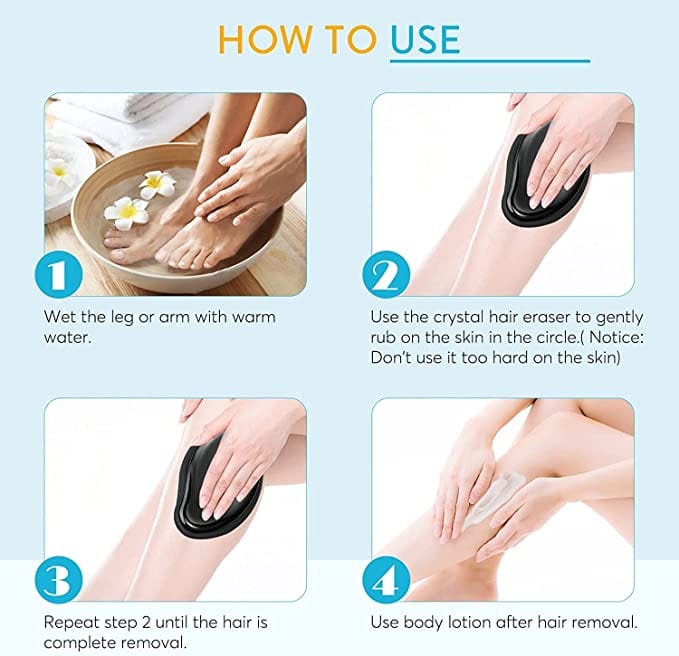 HOW TO USE

1

Wet the leg or arm with warm water.

2

Use the crystal hair eraser to gently rub on the skin in the circle.( Notice: Don't use it too hard on the skin)

3

Repeat step 2 until the hair is complete removal.

4

Use body lotion after hair removal.