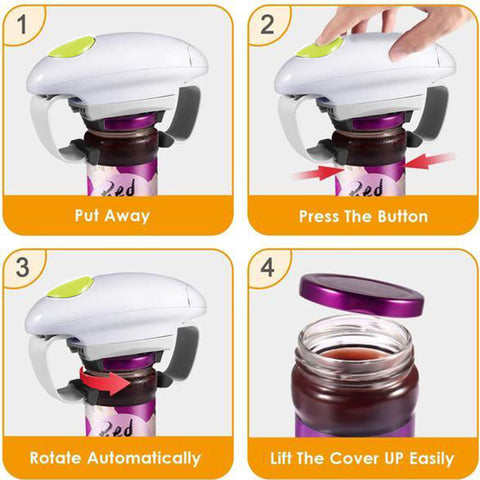 1

Red

Put Away

2

Red

Press The Button

3

Red

Rotate Automatically

4

Lift The Cover UP Easily