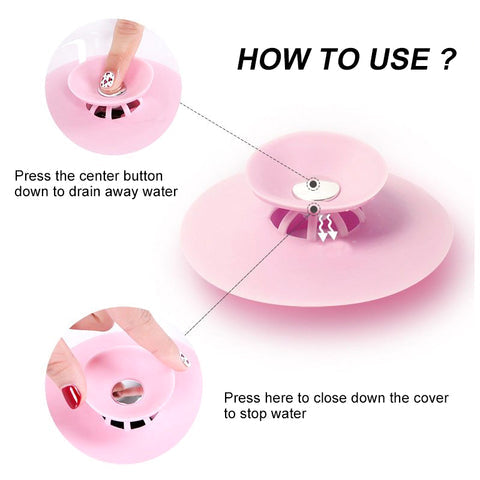 HOW TO USE ?

Press the center button down to drain away water

Press here to close down the cover to stop water