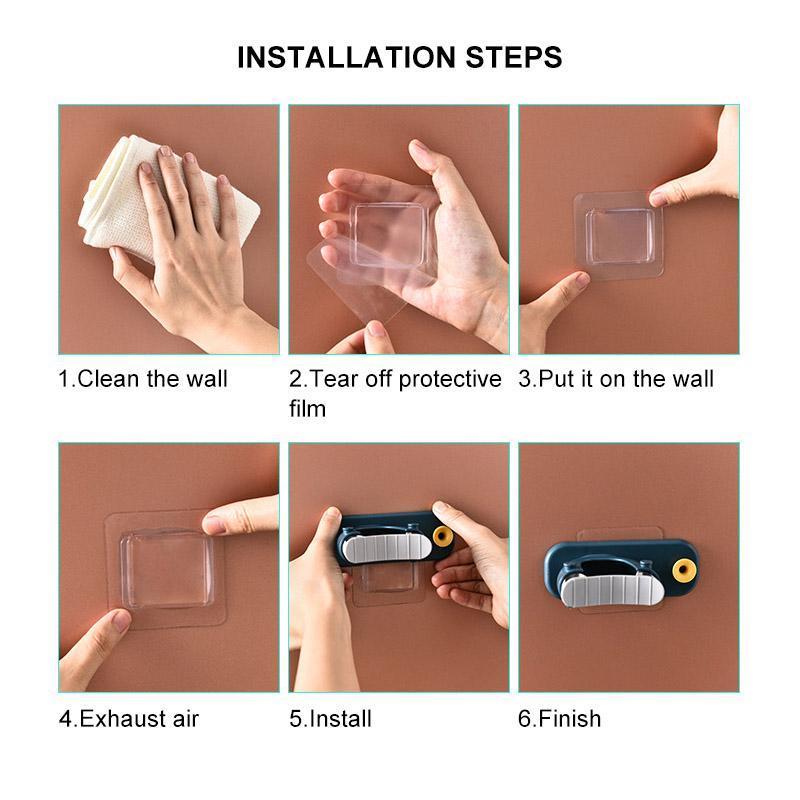 INSTALLATION STEPS

1.Clean the wall

2.Tear off protective film

3.Put it on the wall

4.Exhaust air

5.Install

6.Finish