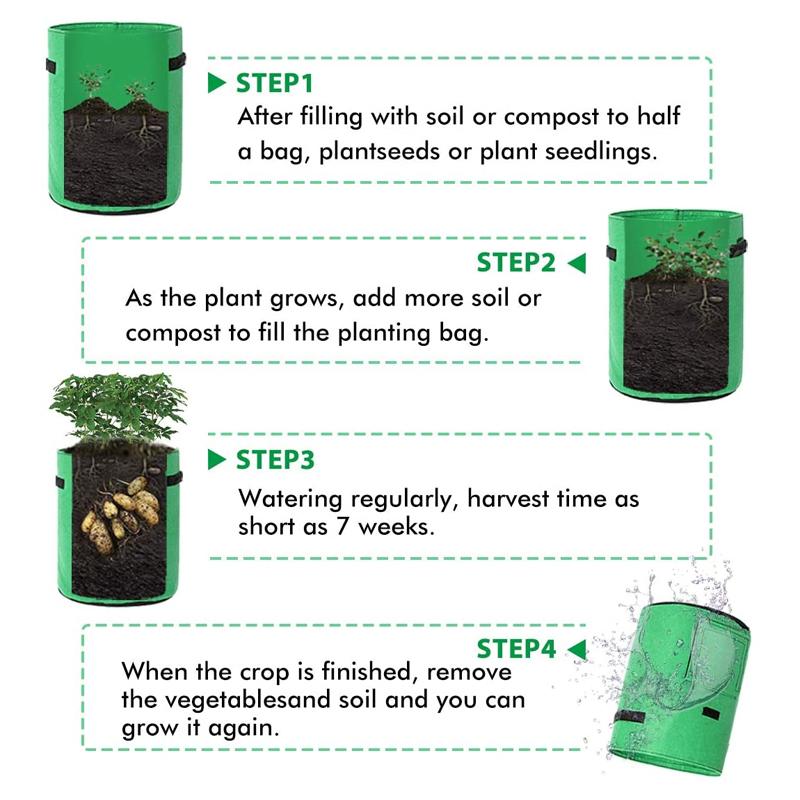 STEP1
After filling with soil or compost to half a bag, plantseeds or plant seedlings.

STEP2
As the plant grows, add more soil or compost to fill the planting bag.

STEP3
Watering regularly, harvest time as short as 7 weeks.

STEP4
When the crop is finished, remove the vegetablesand soil and you can grow it again.