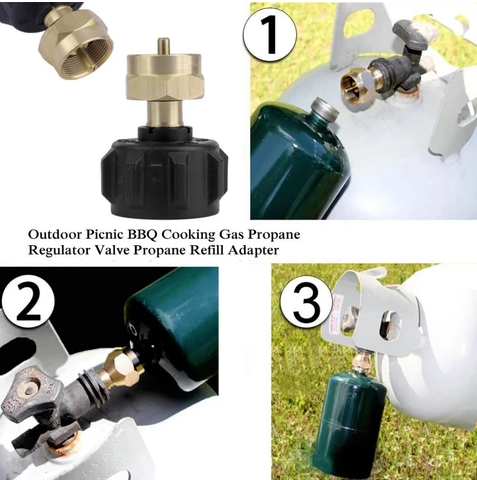 1

Outdoor Picnic BBQ Cooking Gas Propane Regulator Valve Propane Refill Adapter

2

3