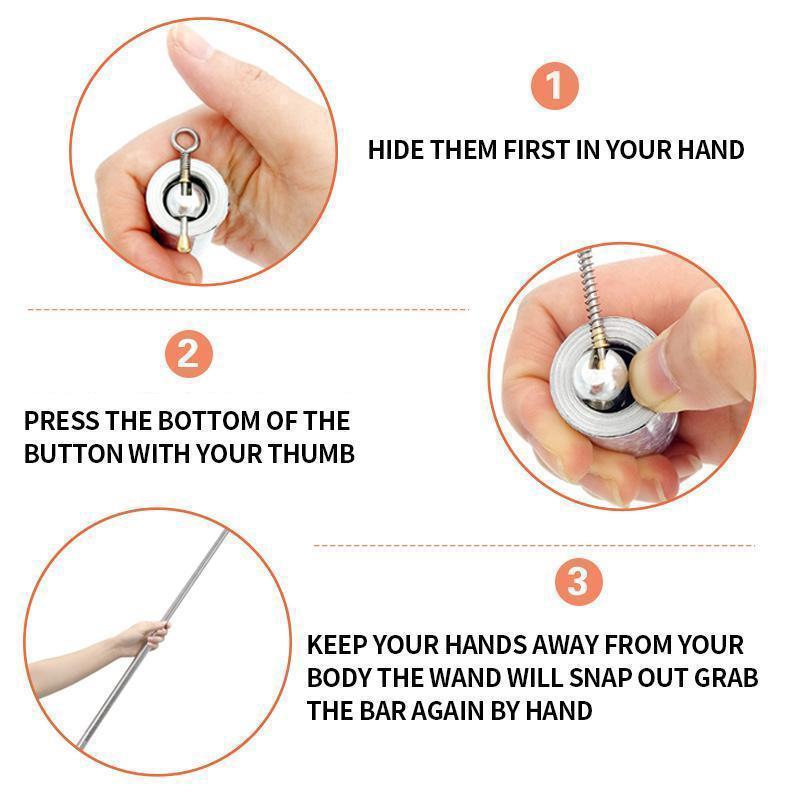 1

HIDE THEM FIRST IN YOUR HAND

2

PRESS THE BOTTOM OF THE BUTTON WITH YOUR THUMB

3

KEEP YOUR HANDS AWAY FROM YOUR BODY THE WAND WILL SNAP OUT GRAB THE BAR AGAIN BY HAND