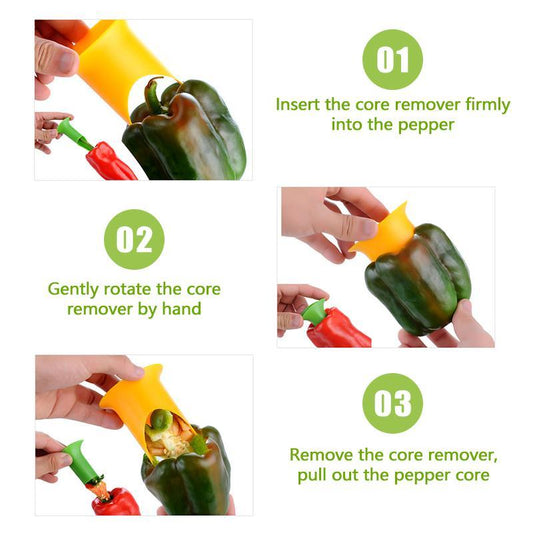 01

Insert the core remover firmly into the pepper

02

Gently rotate the core remover by hand

03

Remove the core remover, pull out the pepper core