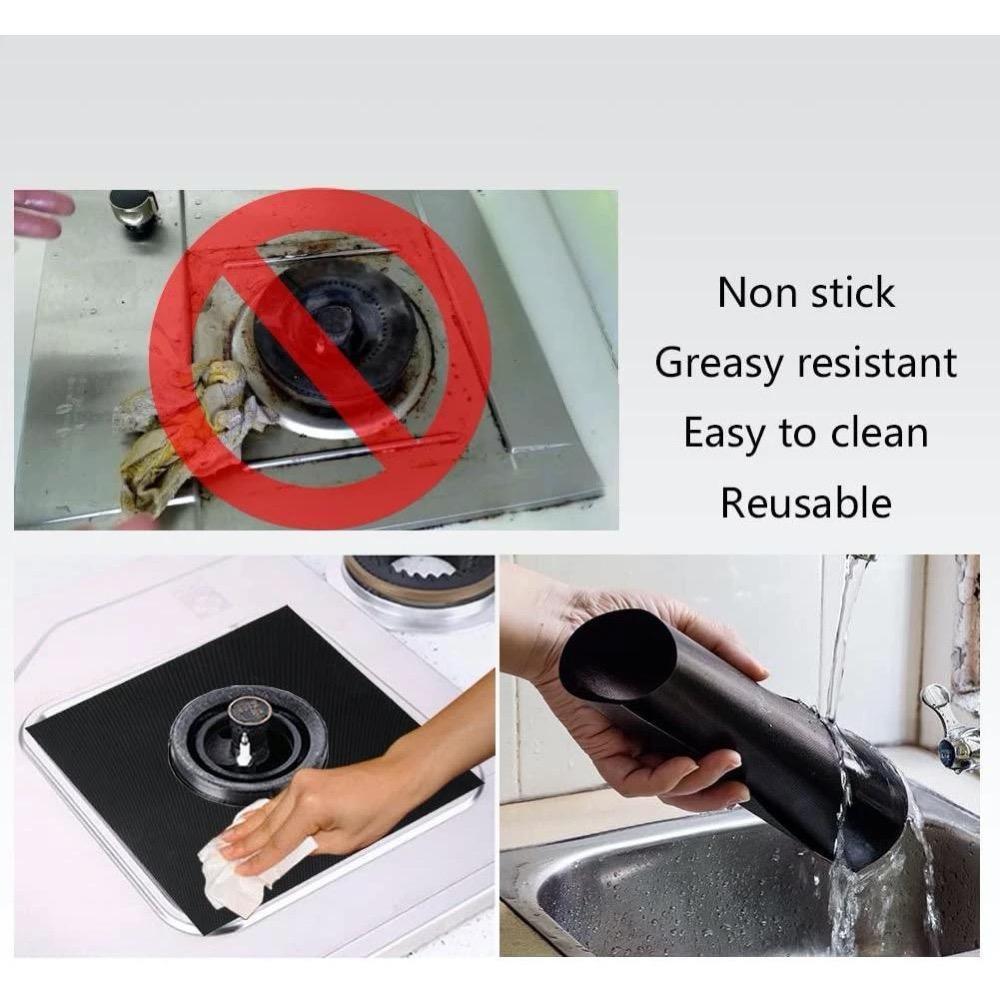 Non stick
Greasy resistant
Easy to clean
Reusable