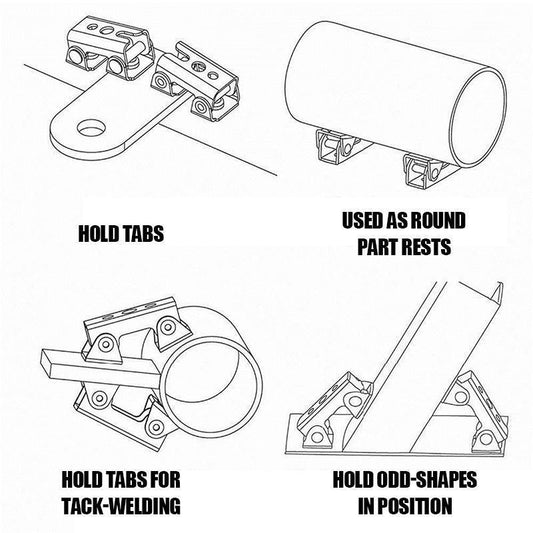 HOLD TABS

USED AS ROUND PART RESTS

HOLD TABS FOR TACK-WELDING

HOLD ODD-SHAPES IN POSITION