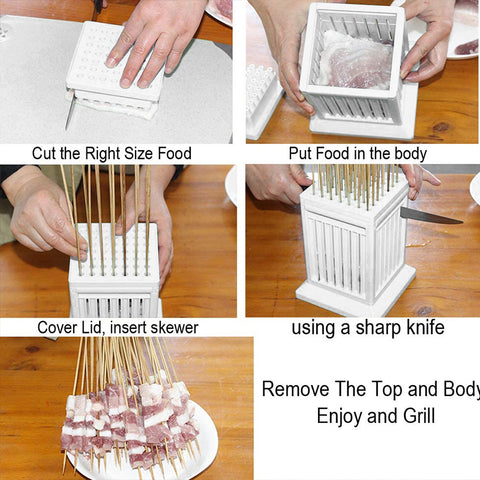 Cut the Right Size Food

Put Food in the body

Cover Lid, insert skewer

using a sharp knife

Remove The Top and Body

Enjoy and Grill